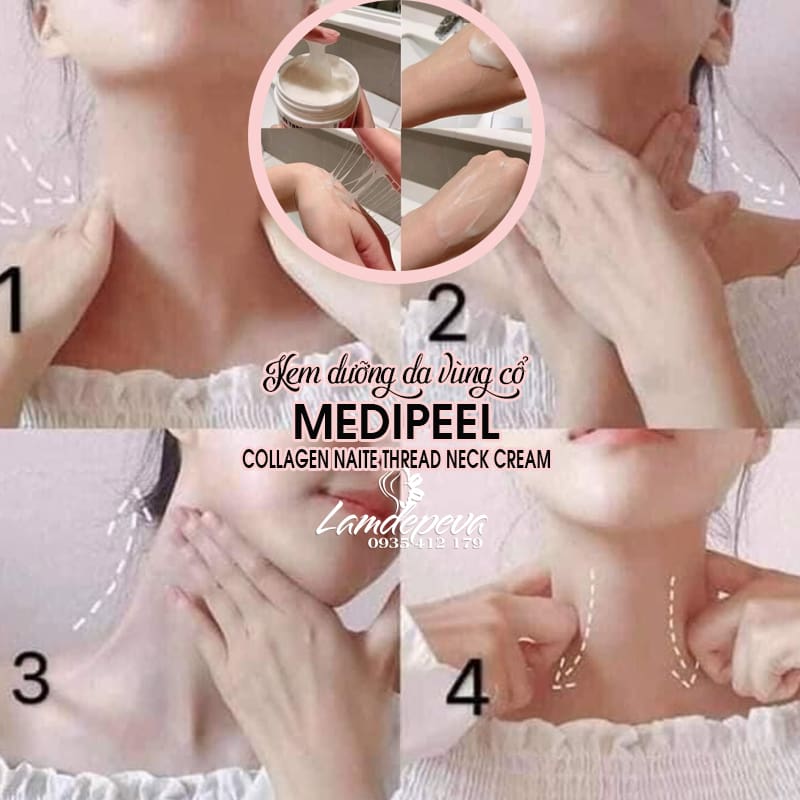 1

2

Kem dưỡng da vùng cổ
MEDIPEEL
COLLAGEN NAITE THREAD NECK CREAM

Lamdepeva
0935 412 179

3

4